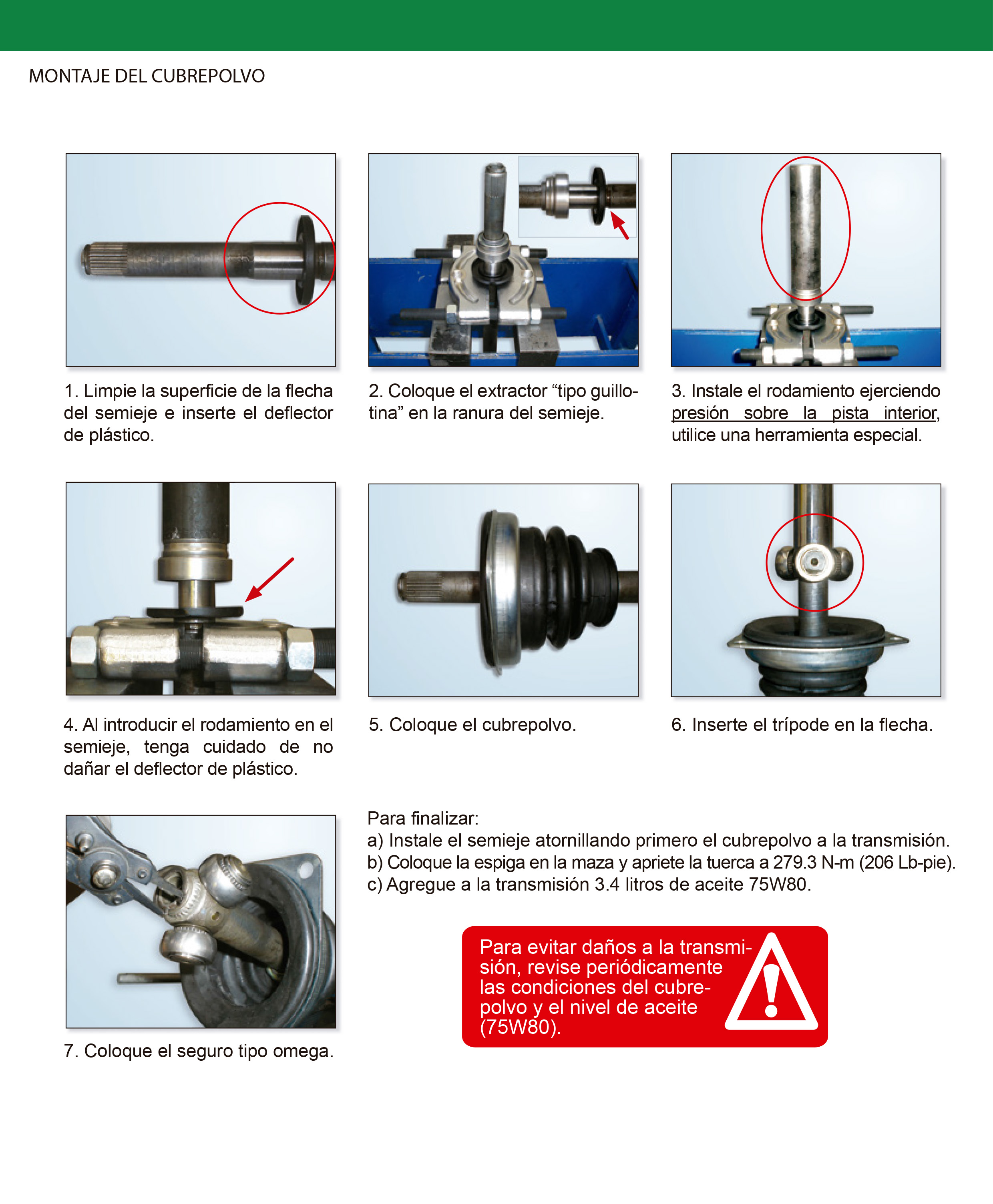 MONTAJE DEL CUBREPOLVO

1. Limpie la superficie de la flecha del semieje e inserte el deflector de plástico.

2. Coloque el extractor “tipo guillotina” en la ranura del semieje.

3. Instale el rodamiento ejerciendo presión sobre la pista interior, utilice una herramienta especial.

4. Al introducir el rodamiento en el semieje, tenga cuidado de no dañar el deflector de plástico.

5. Coloque el cubrepolvo.

6. Inserte el trípode en la flecha.

7. Coloque el seguro tipo omega.

Para finalizar:
a) Instale el semieje atornillando primero el cubrepolvo a la transmisión.
b) Coloque la espiga en la maza y apriete la tuerca a 279.3 N-m (206 Lb-pie).
c) Agregue a la transmisión 3.4 litros de aceite 75W80.

Para evitar daños a la transmisión, revise periódicamente las condiciones del cubrepolvo y el nivel de aceite (75W80).