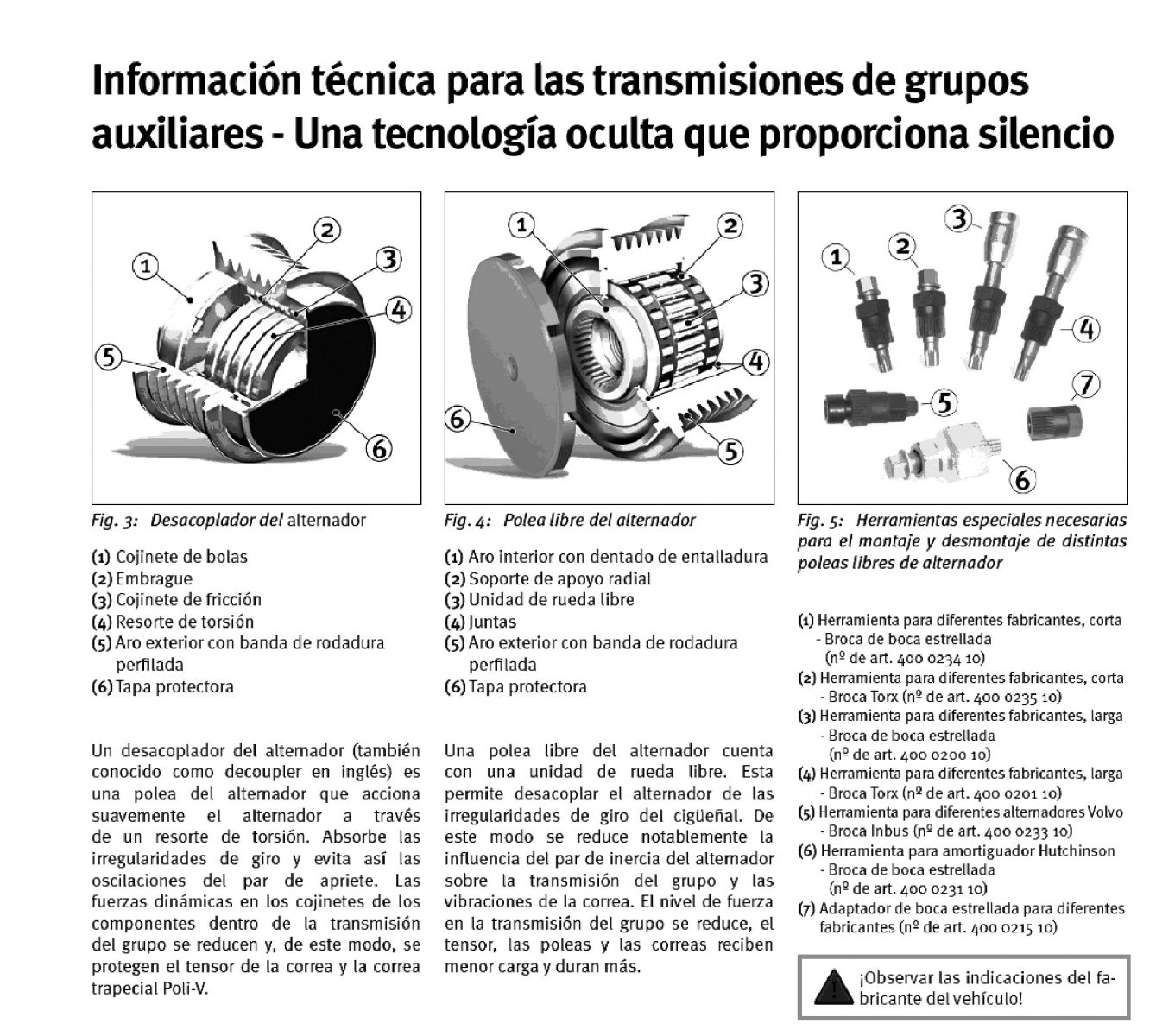 Información técnica para las transmisiones de grupos auxiliares - Una tecnología oculta que proporciona silencio

1
2
3
4
5
6

Fig. 3: Desacoplador del alternador

(1) Cojinete de bolas
(2) Embrague
(3) Cojinete de fricción
(4) Resorte de torsión
(5) Aro exterior con banda de rodadura perfilada
(6) Tapa protectora

Un desacoplador del alternador (también conocido como decoupler en inglés) es una polea del alternador que acciona suavemente el alternador a través de un resorte de torsión. Absorbe las irregularidades de giro y evita así las oscilaciones del par de apriete. Las fuerzas dinámicas en los cojinetes de los componentes dentro de la transmisión del grupo se reducen y, de este modo, se protegen el tensor de la correa y la correa trapecial Poli-V.

1
2
3
4
5
6

Fig. 4: Polea libre del alternador

(1) Aro interior con dentado de entalladura
(2) Soporte de apoyo radial
(3) Unidad de rueda libre
(4) Juntas
(5) Aro exterior con banda de rodadura perfilada
(6) Tapa protectora

Una polea libre del alternador cuenta con una unidad de rueda libre. Esta permite desacoplar el alternador de las irregularidades de giro del cigüeñal. De este modo se reduce notablemente la influencia del par de inercia del alternador sobre la transmisión del grupo y las vibraciones de la correa. El nivel de fuerza en la transmisión del grupo se reduce, el tensor, las poleas y las correas reciben menor carga y duran más.

1
2
3
4
5
6
7

Fig. 5: Herramientas especiales necesarias para el montaje y desmontaje de distintas poleas libres de alternador

(1) Herramienta para diferentes fabricantes, corta - Broca de boca estrellada (nº de art. 400 0234 10)
(2) Herramienta para diferentes fabricantes, corta - Broca Torx (nº de art. 400 0235 10)
(3) Herramienta para diferentes fabricantes, larga - Broca de boca estrellada (nº de art. 400 0200 10)
(4) Herramienta para diferentes fabricantes, larga - Broca Torx (nº de art. 400 0201 10)
(5) Herramienta para diferentes alternadores Volvo - Broca Inbus (nº de art. 400 0233 10)
(6) Herramienta para amortiguador Hutchinson - Broca de boca estrellada (nº de art. 400 0231 10)
(7) Adaptador de boca estrellada para diferentes fabricantes (nº de art. 400 0215 10)

¡Observar las indicaciones del fabricante del vehículo!